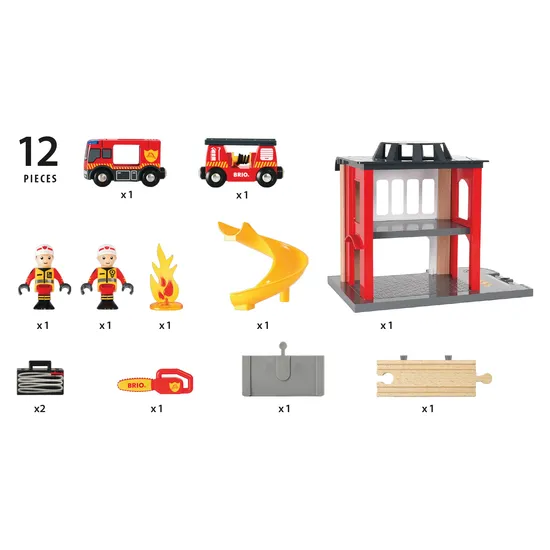 12
PIECES

x1

BRIO

x1

x1

x1

x1

x1

x1

x2

BRIO

x1

x1

x1