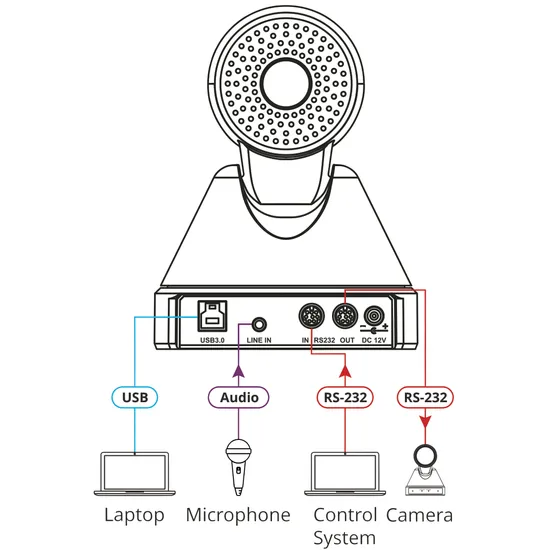 USB3.0
LINE IN
IN RS232 OUT
DC 12V

USB
Audio
RS-232
RS-232

Laptop
Microphone
Control System
Camera