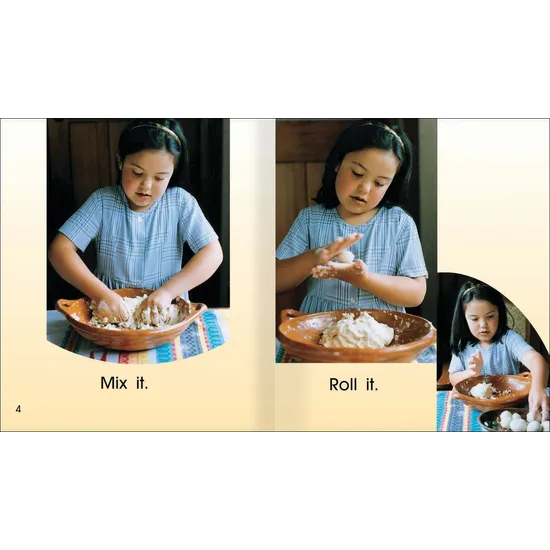 Mix it.

4

Roll it.