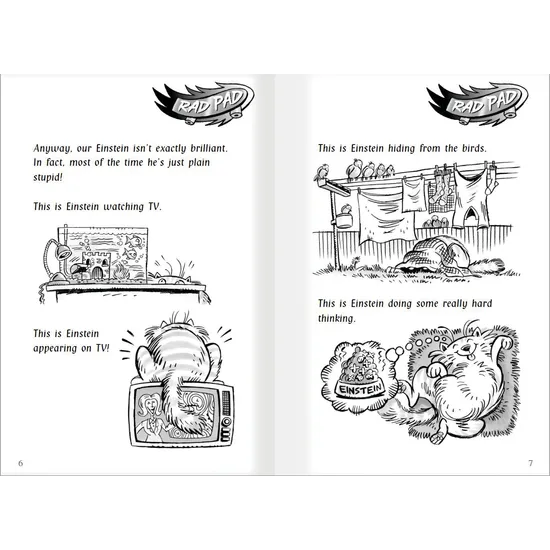 RAD PAD

Anyway, our Einstein isn't exactly brilliant. In fact, most of the time he's just plain stupid!

This is Einstein watching TV.

This is Einstein appearing on TV!

6

RAD PAD

This is Einstein hiding from the birds.

This is Einstein doing some really hard thinking.

EINSTEIN

7