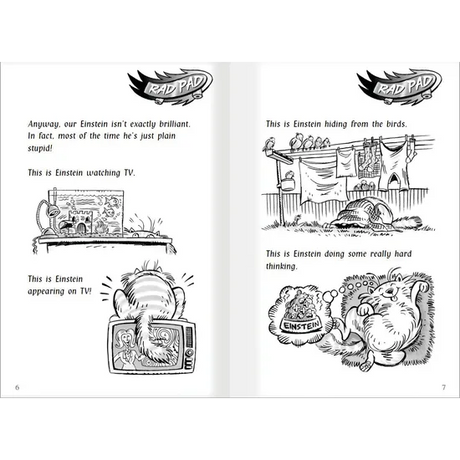 RAD PAD

Anyway, our Einstein isn't exactly brilliant. In fact, most of the time he's just plain stupid!

This is Einstein watching TV.

This is Einstein appearing on TV!

6

RAD PAD

This is Einstein hiding from the birds.

This is Einstein doing some really hard thinking.

EINSTEIN

7